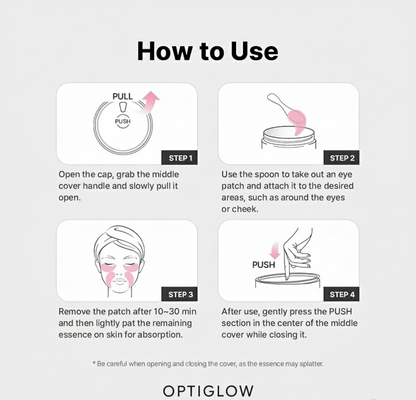 How to Use

PULL

PUSH

STEP 1

Open the cap, grab the middle cover handle and slowly pull it open.

STEP 2

Use the spoon to take out an eye patch and attach it to the desired areas, such as around the eyes or cheek.

STEP 3

Remove the patch after 10~30 min and then lightly pat the remaining essence on skin for absorption.

PUSH

STEP 4

After use, gently press the PUSH section in the center of the middle cover while closing it.

* Be careful when opening and closing the cover, as the essence may splatter.

OPTIGLOW