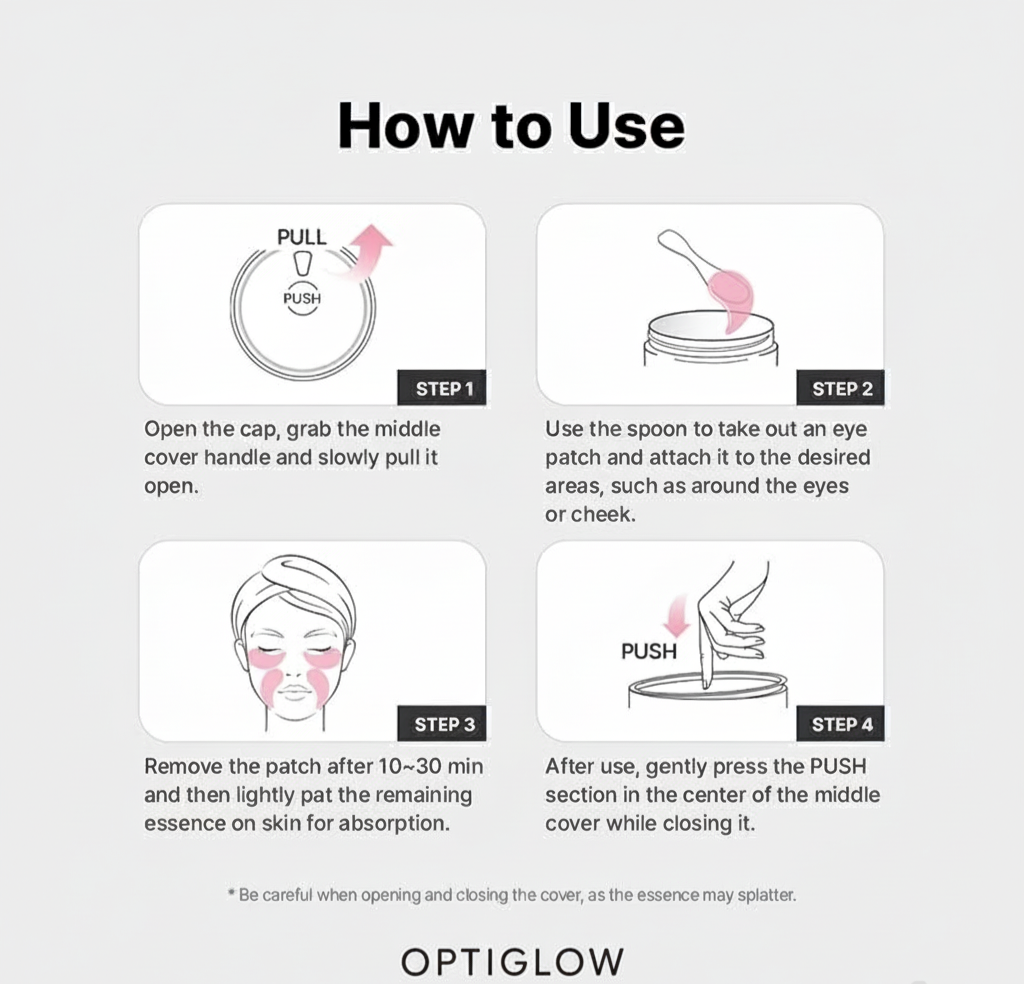 How to Use

PULL

PUSH

STEP 1

Open the cap, grab the middle cover handle and slowly pull it open.

STEP 2

Use the spoon to take out an eye patch and attach it to the desired areas, such as around the eyes or cheek.

STEP 3

Remove the patch after 10~30 min and then lightly pat the remaining essence on skin for absorption.

PUSH

STEP 4

After use, gently press the PUSH section in the center of the middle cover while closing it.

* Be careful when opening and closing the cover, as the essence may splatter.

OPTIGLOW